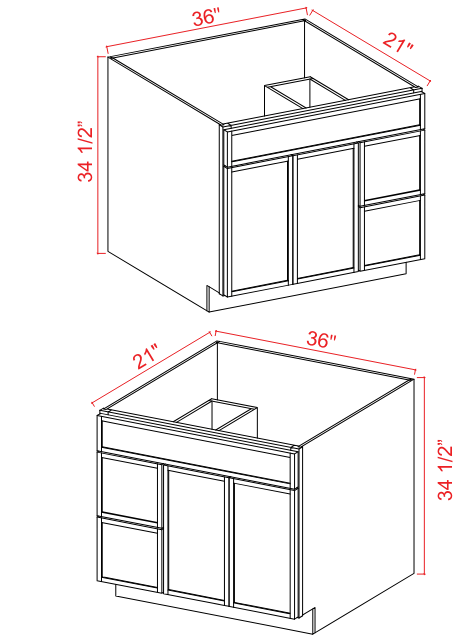 36"
21"
34 1/2"
21"
36"
34 1/2"