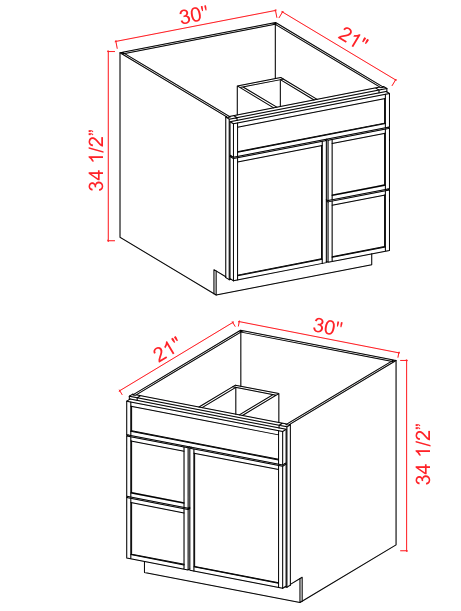 30"
21"
34 1/2"

21"
30"
34 1/2"